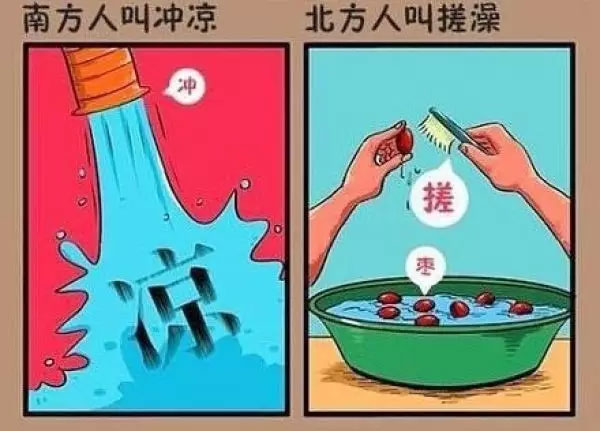 南方人叫冲凉

冲

凉

北方人叫搓澡

搓

枣